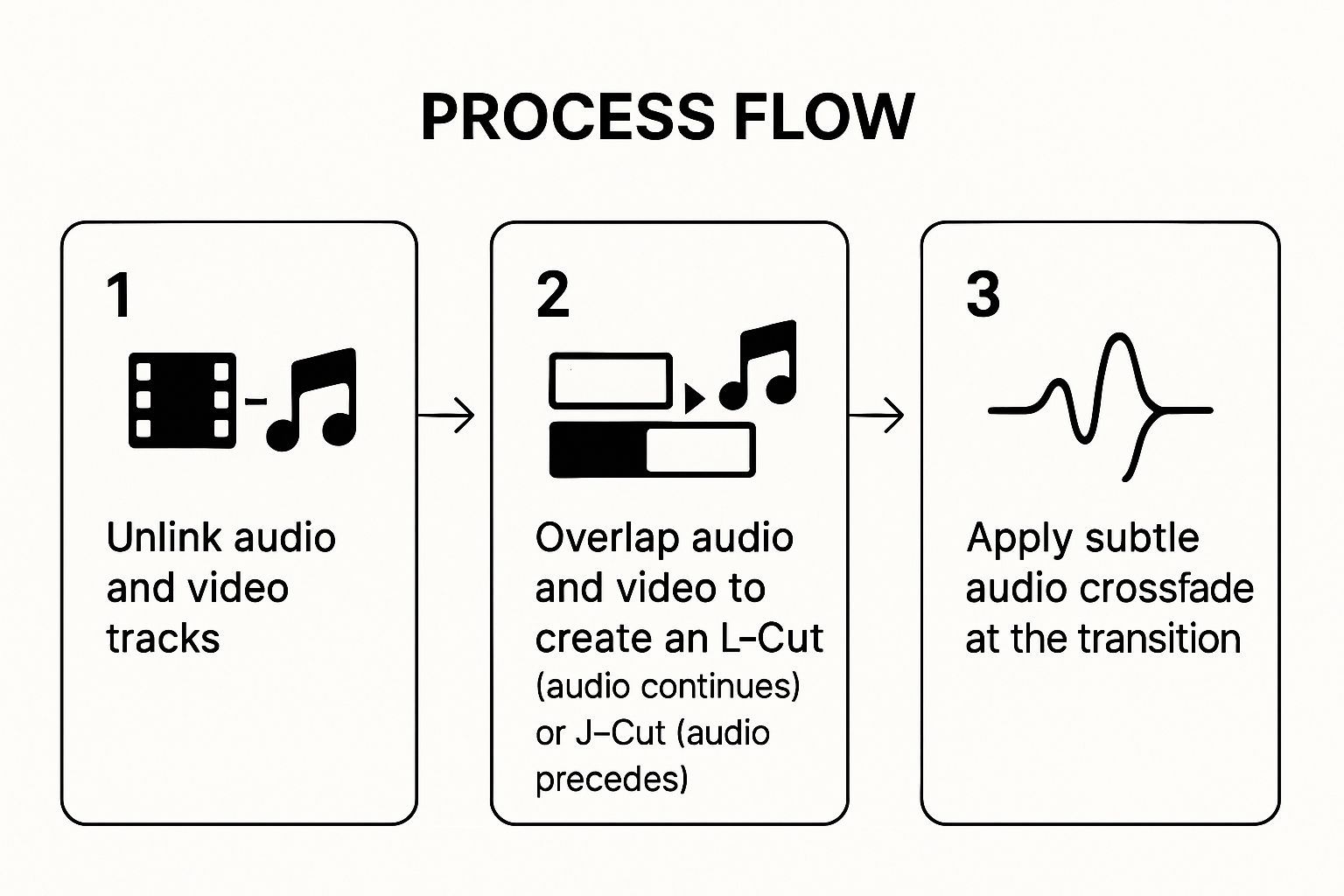 PROCESS FLOW

1

Unlink audio and video tracks

2

Overlap audio and video to create an L–Cut (audio continues) or J–Cut (audio precedes)

3

Apply subtle audio crossfade at the transition